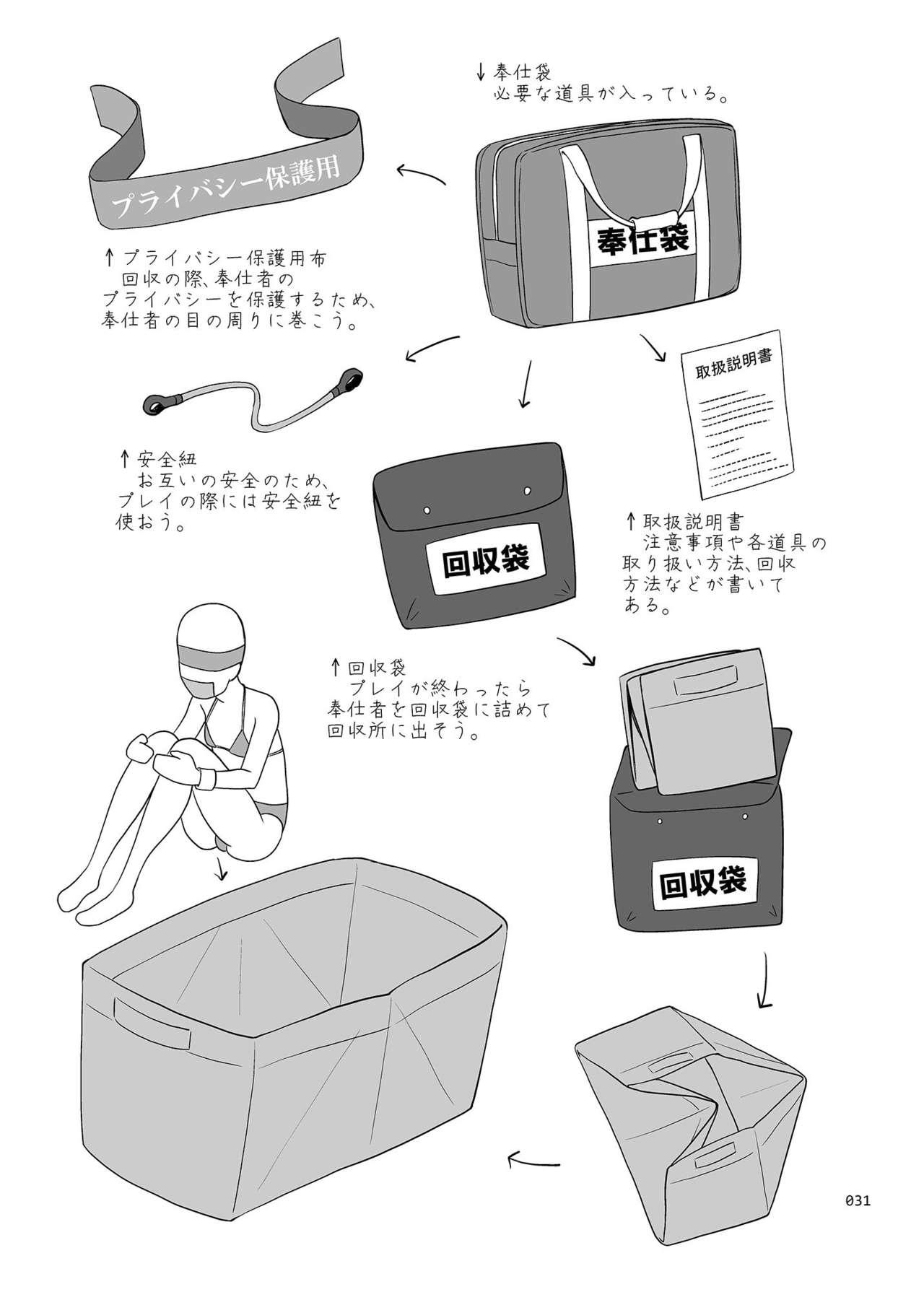 ↓奉仕袋
必要な道具が入っている。

プライバシー保護用

奉仕袋

↑プライバシー保護用布
回収の際、奉仕者のプライバシーを保護するため、奉仕者の目の周りに巻こう。

取扱説明書

↑安全紐
お互いの安全のため、プレイの際には安全紐を使おう。

回収袋

↑取扱説明書
注意事項や各道具の取り扱い方法、回収方法などが書いてある。

↑回収袋
プレイが終わったら奉仕者を回収袋に詰めて回収所に出そう。

回収袋

031