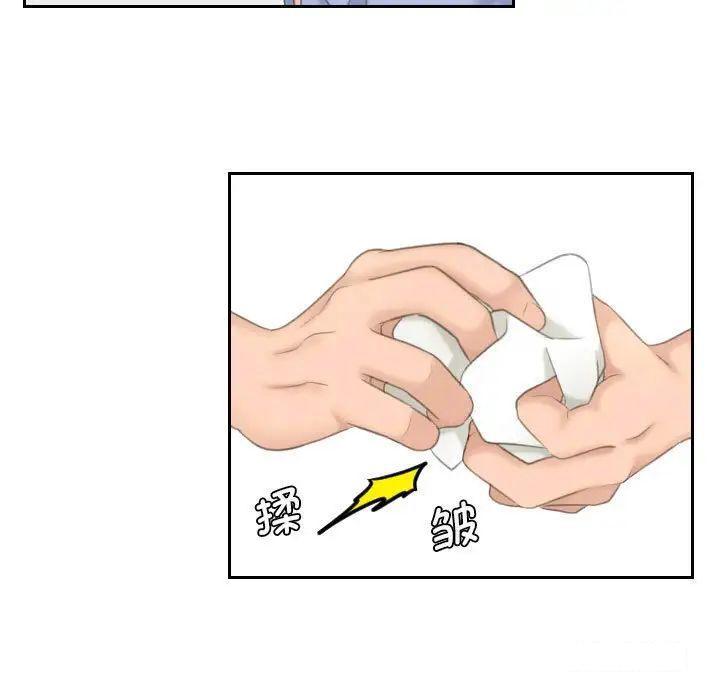 揉 皱